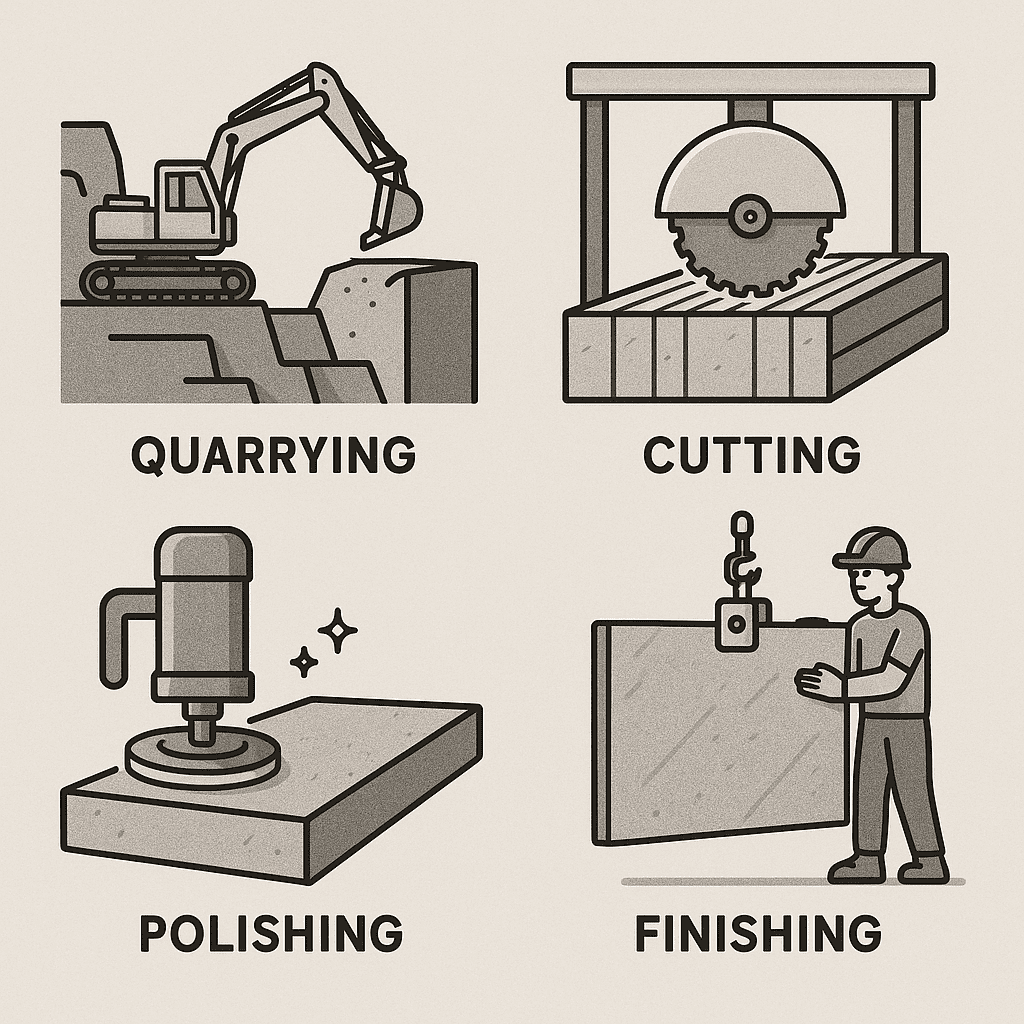 QUARRYING

CUTTING

POLISHING

FINISHING